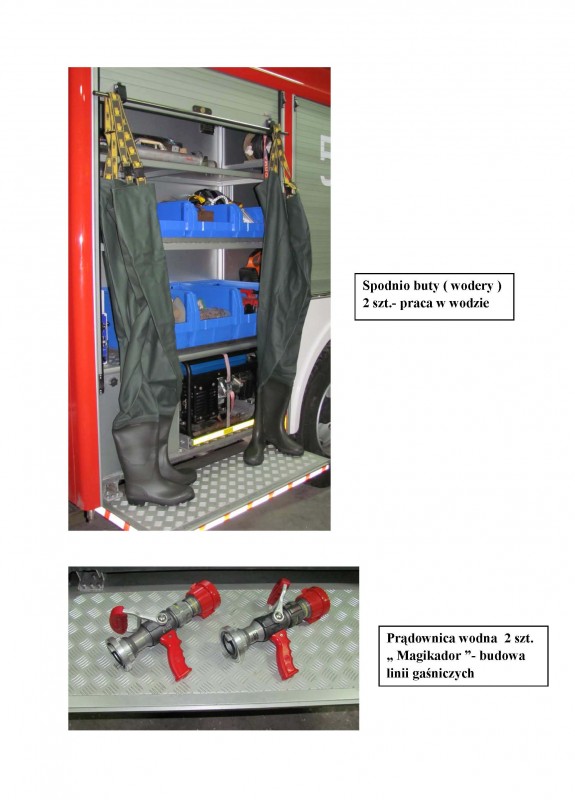 Spodnio buty ( wodery )
2 szt.- praca w wodzie

Prądownica wodna 2 szt.
„ Magikador ”- budowa
linii gaśniczych